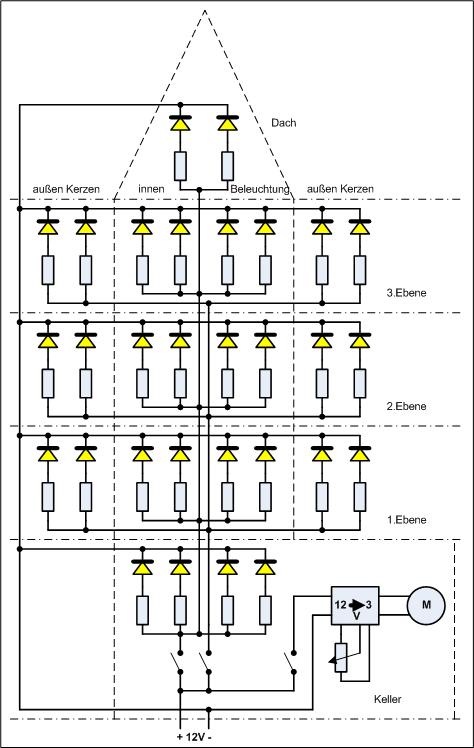 Dach

außen Kerzen
innen
Beleuchtung
außen Kerzen

3.Ebene

2.Ebene

1.Ebene

12 3
V

M

Keller

+ 12V -