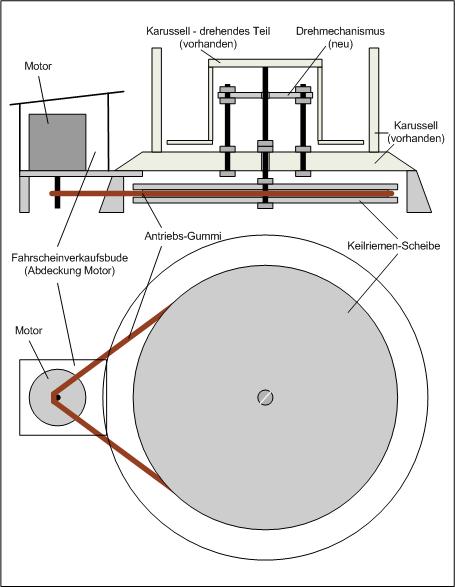 Karussell - drehendes Teil
(vorhanden)

Drehmechanismus
(neu)

Motor

Karussell
(vorhanden)

Antriebs-Gummi

Keilriemen-Scheibe

Fahrscheinverkaufsbude
(Abdeckung Motor)

Motor