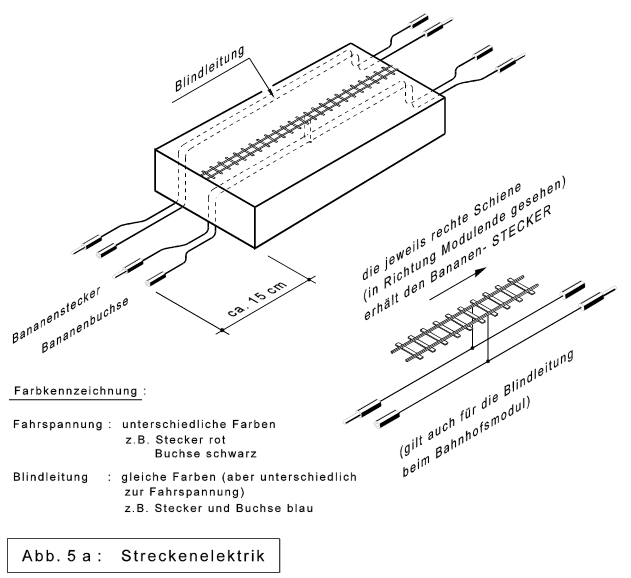 Blindleitung

Bananenstecker
Bananenbuchse

ca. 15 cm

die jeweils rechte Schiene
(in Richtung Modulende gesehen)
erhält den Bananen- STECKER

(gilt auch für die Blindleitung
beim Bahnhofsmodul)

Farbkennzeichnung :

Fahrspannung : unterschiedliche Farben
z.B. Stecker rot
Buchse schwarz

Blindleitung : gleiche Farben (aber unterschiedlich zur Fahrspannung)
z.B. Stecker und Buchse blau

Abb. 5 a : Streckenelektrik