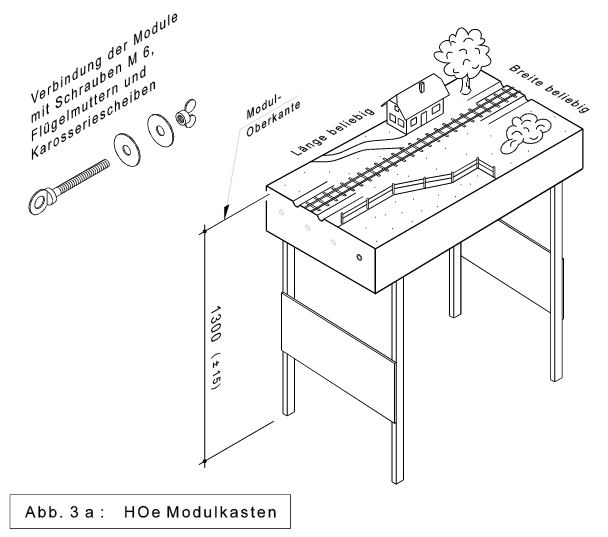 Verbindung der Module mit Schrauben M 6, Flügelmuttern und Karosseriescheiben

Modul-Oberkante

Länge beliebig

Breite beliebig

1300 (±15)

Abb. 3 a : HOe Modulkasten